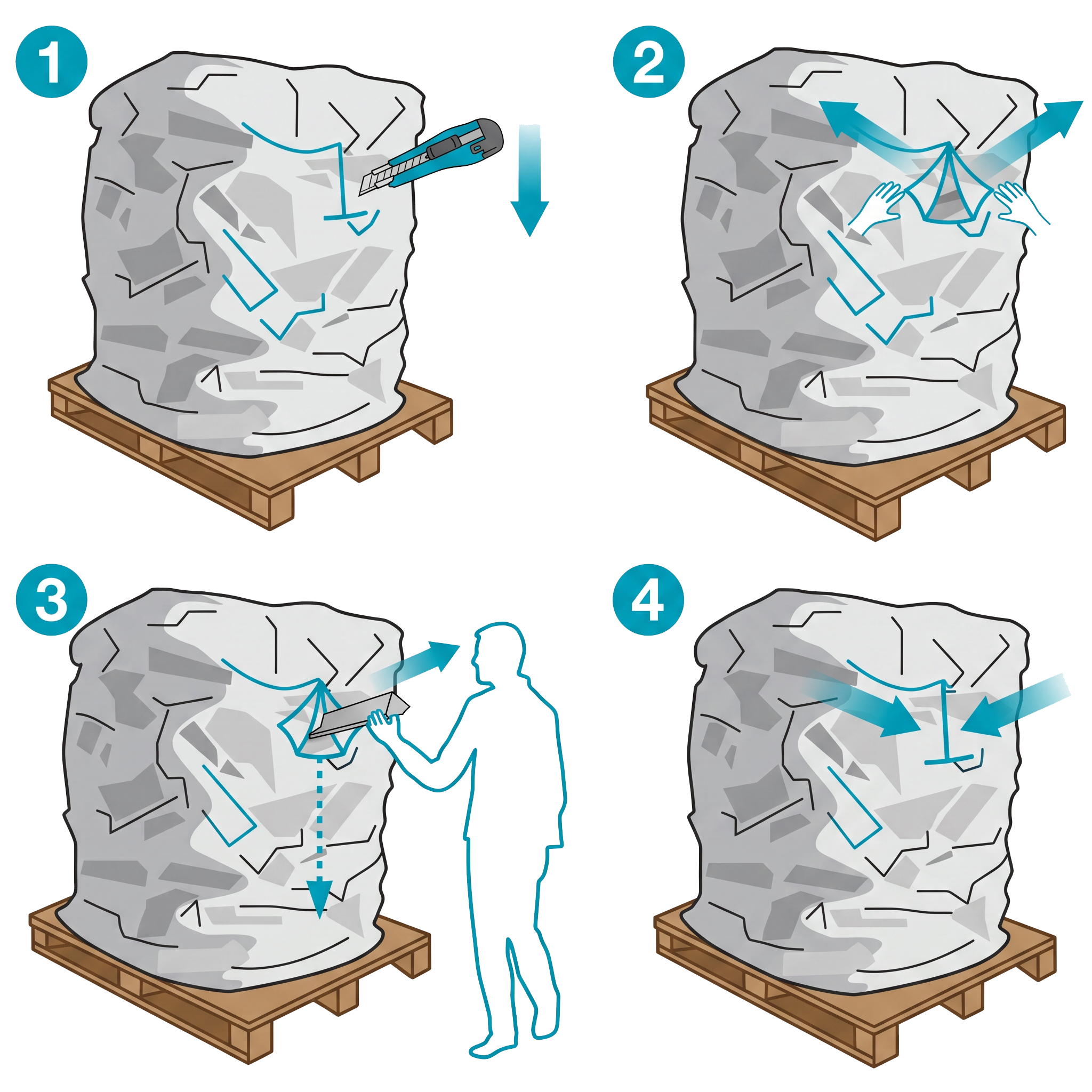 1

2

3

4